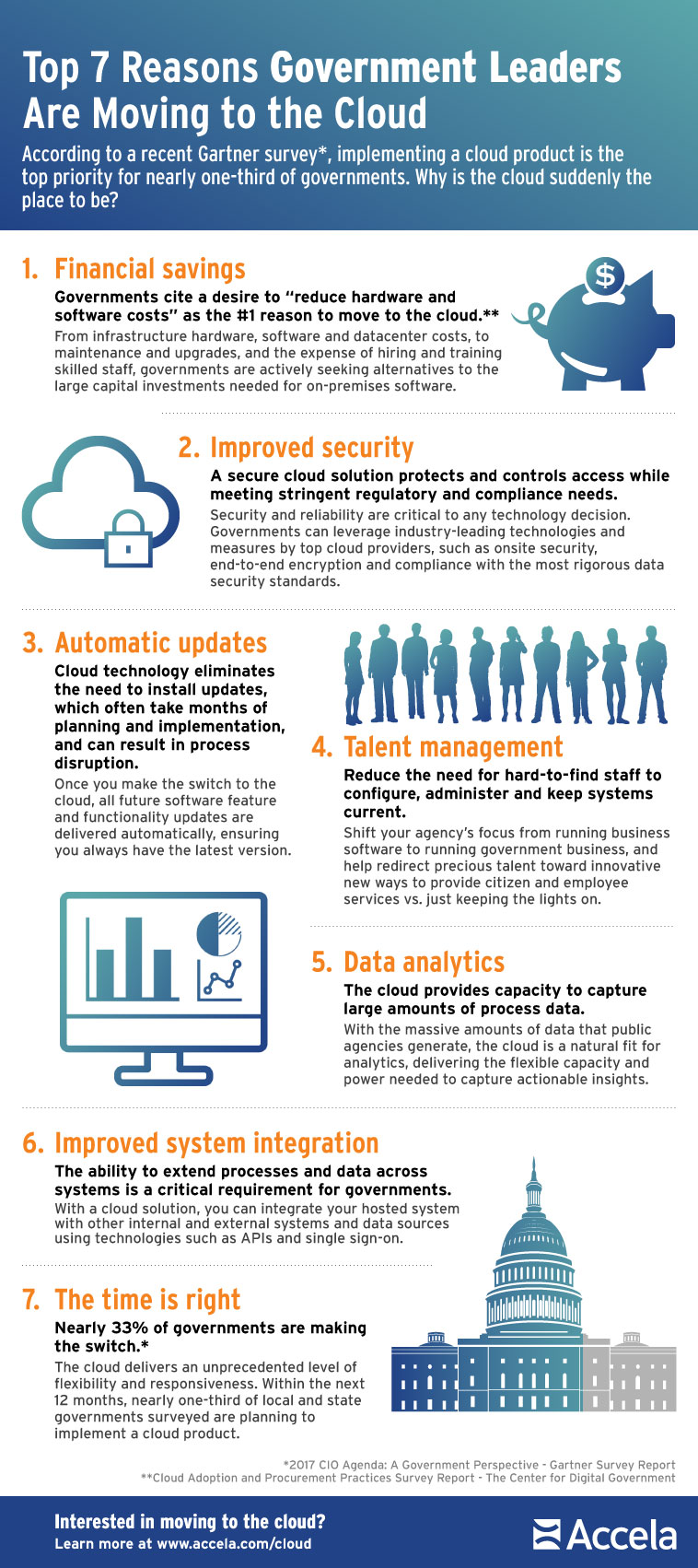 Top 7 Reasons Government Leaders Are Moving to the Cloud

According to a recent Gartner survey*, implementing a cloud product is the top priority for nearly one-third of governments. Why is the cloud suddenly the place to be?

1. Financial savings

Governments cite a desire to "reduce hardware and software costs" as the #1 reason to move to the cloud.**

From infrastructure hardware, software and datacenter costs, to maintenance and upgrades, and the expense of hiring and training skilled staff, governments are actively seeking alternatives to the large capital investments needed for on-premises software.

$

2. Improved security

A secure cloud solution protects and controls access while meeting stringent regulatory and compliance needs.

Security and reliability are critical to any technology decision. Governments can leverage industry-leading technologies and measures by top cloud providers, such as onsite security, end-to-end encryption and compliance with the most rigorous data security standards.

3. Automatic updates

Cloud technology eliminates the need to install updates, which often take months of planning and implementation, and can result in process disruption.

Once you make the switch to the cloud, all future software feature and functionality updates are delivered automatically, ensuring you always have the latest version.

4. Talent management

Reduce the need for hard-to-find staff to configure, administer and keep systems current.

Shift your agency's focus from running business software to running government business, and help redirect precious talent toward innovative new ways to provide citizen and employee services vs. just keeping the lights on.

5. Data analytics

The cloud provides capacity to capture large amounts of process data.

With the massive amounts of data that public agencies generate, the cloud is a natural fit for analytics, delivering the flexible capacity and power needed to capture actionable insights.

6. Improved system integration

The ability to extend processes and data across systems is a critical requirement for governments.

With a cloud solution, you can integrate your hosted system with other internal and external systems and data sources using technologies such as APIs and single sign-on.

7. The time is right

Nearly 33% of governments are making the switch.*

The cloud delivers an unprecedented level of flexibility and responsiveness. Within the next 12 months, nearly one-third of local and state governments surveyed are planning to implement a cloud product.

*2017 CIO Agenda: A Government Perspective - Gartner Survey Report
**Cloud Adoption and Procurement Practices Survey Report - The Center for Digital Government

Interested in moving to the cloud?
Learn more at www.accela.com/cloud

Accela