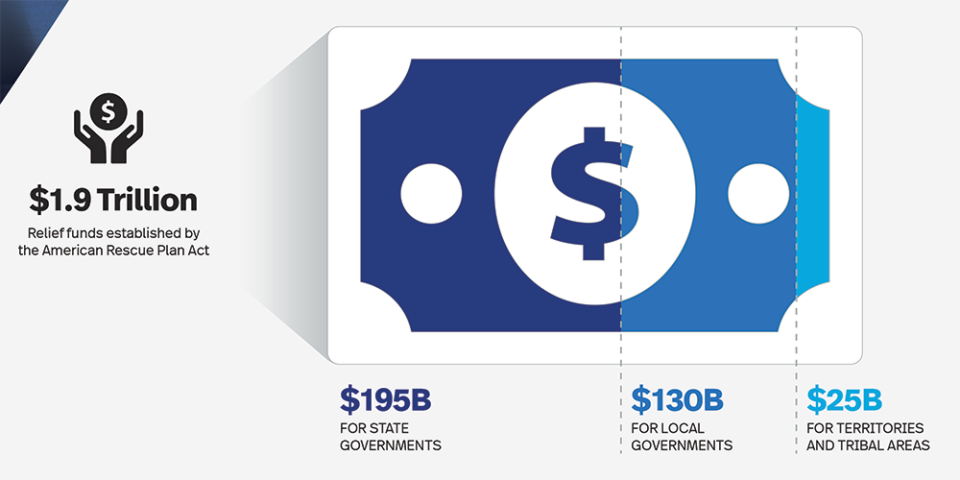 $

$1.9 Trillion

Relief funds established by the American Rescue Plan Act

$

$195B
FOR STATE GOVERNMENTS

$130B
FOR LOCAL GOVERNMENTS

$25B
FOR TERRITORIES AND TRIBAL AREAS